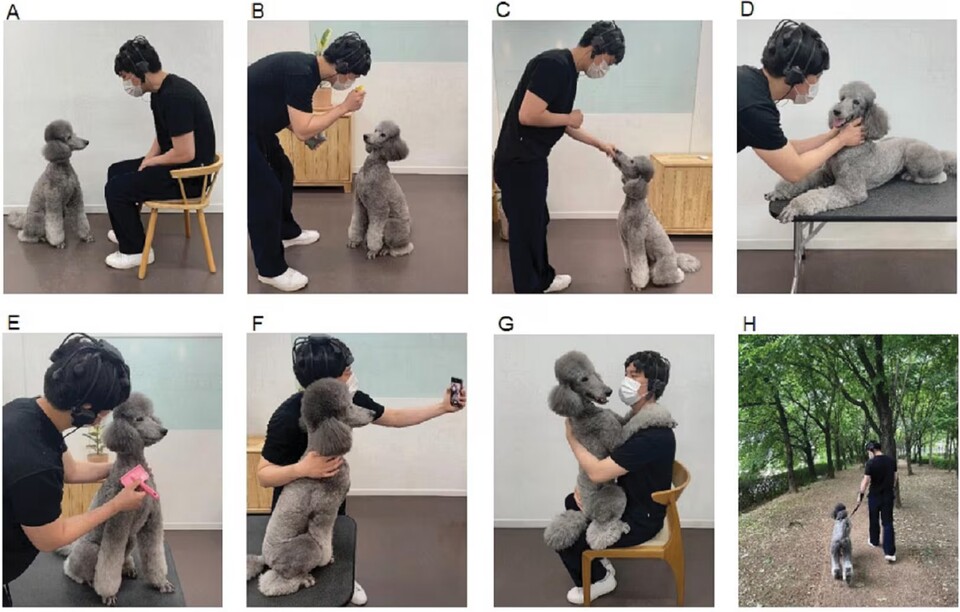 A
B
C
D
E
F
G
H