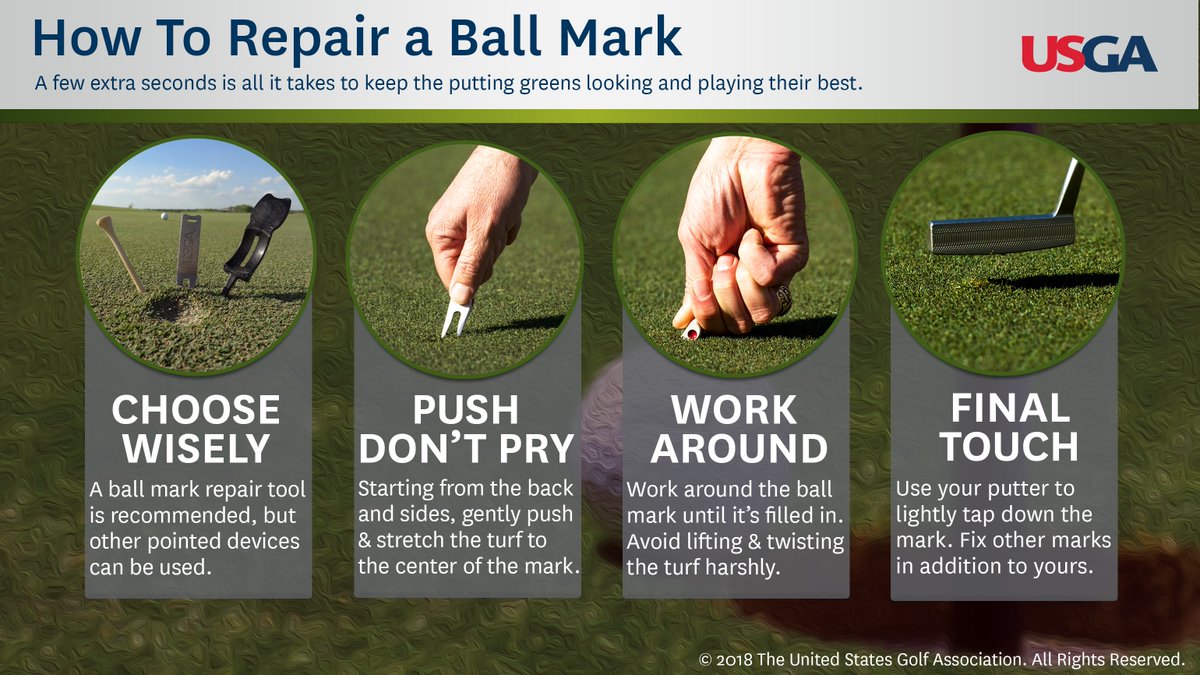 How To Repair a Ball Mark

USGA

A few extra seconds is all it takes to keep the putting greens looking and playing their best.

CHOOSE WISELY

A ball mark repair tool is recommended, but other pointed devices can be used.

PUSH DON'T PRY

Starting from the back and sides, gently push & stretch the turf to the center of the mark.

WORK AROUND

Work around the ball mark until it's filled in. Avoid lifting & twisting the turf harshly.

FINAL TOUCH

Use your putter to lightly tap down the mark. Fix other marks in addition to yours.

© 2018 The United States Golf Association. All Rights Reserved.