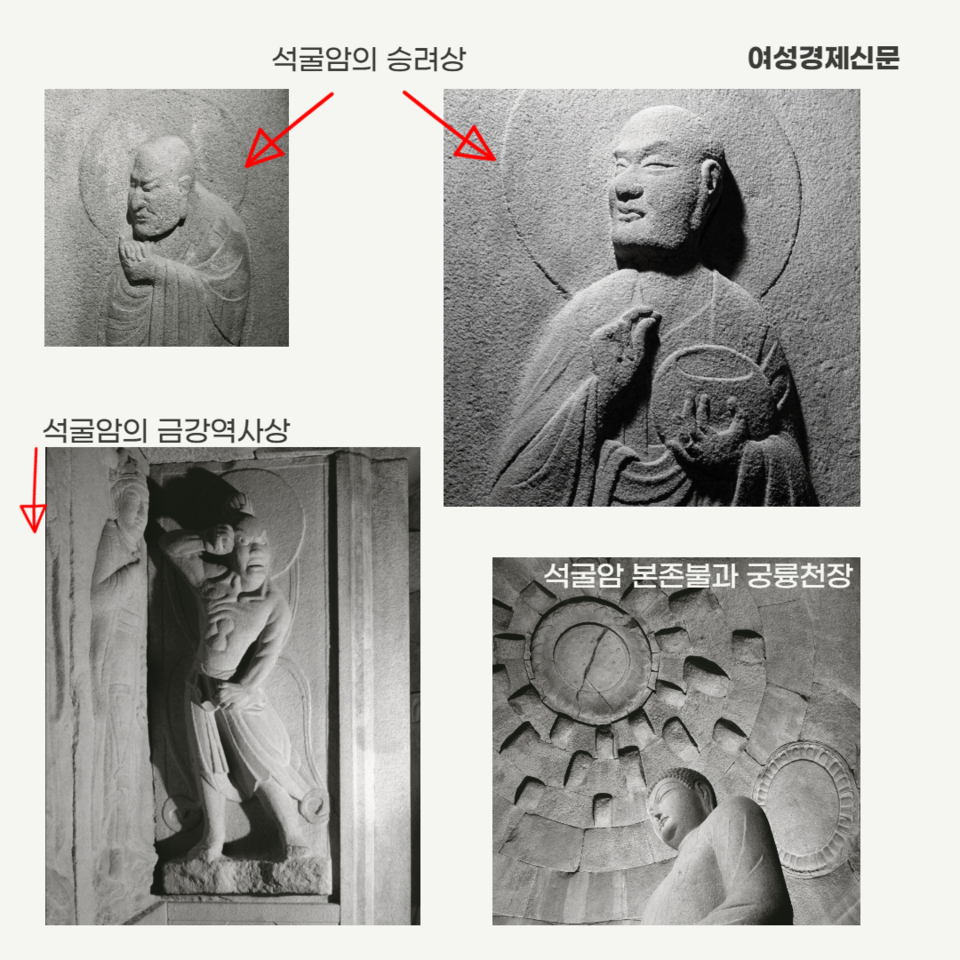 석굴암의 승려상

여성경제신문

석굴암의 금강역사상

석굴암 본존불과 궁륭천장